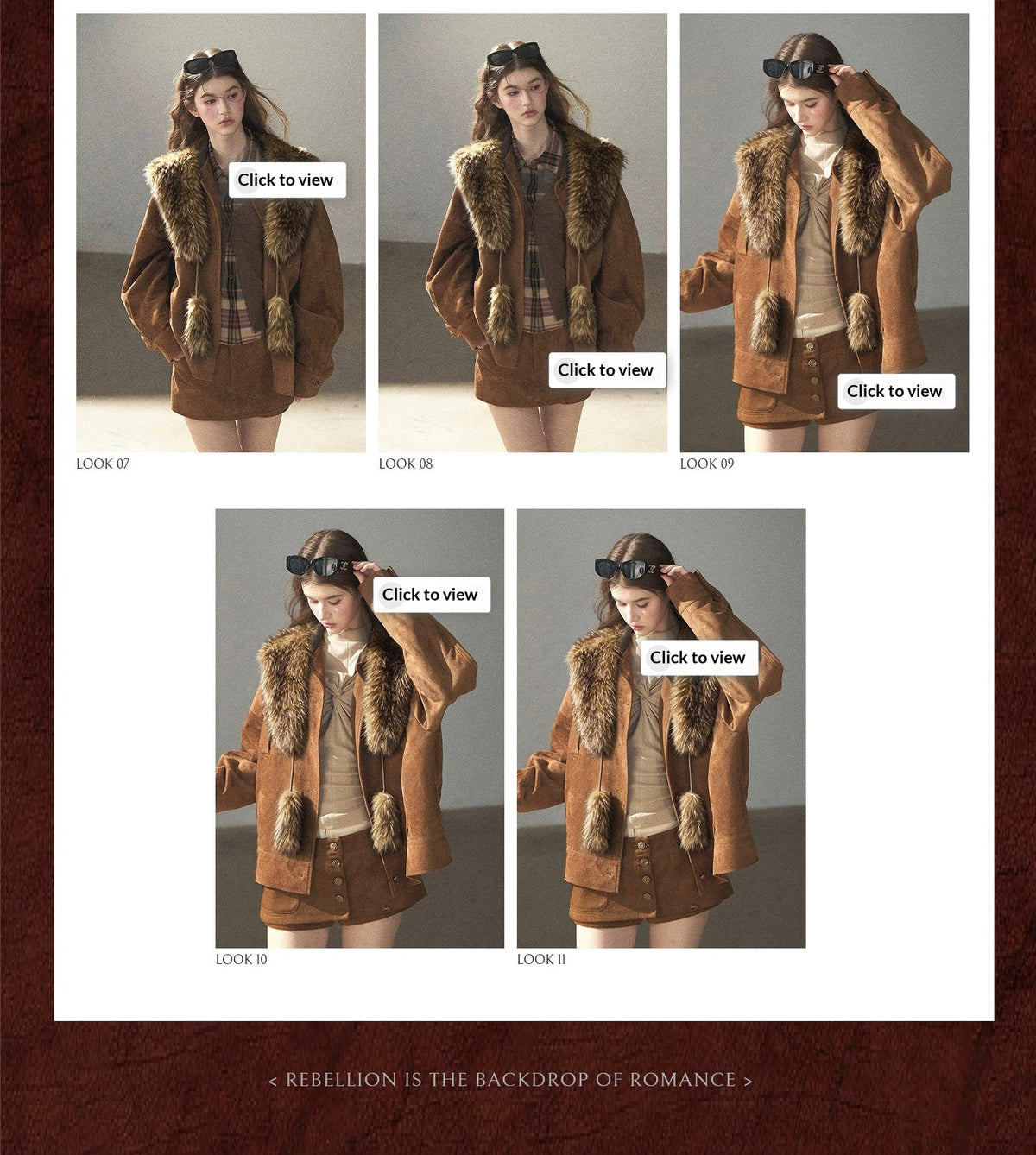 Click to view

LOOK 07

Click to view

LOOK 08

Click to view

LOOK 09

Click to view

LOOK 10

Click to view

LOOK 11

< REBELLION IS THE BACKDROP OF ROMANCE >